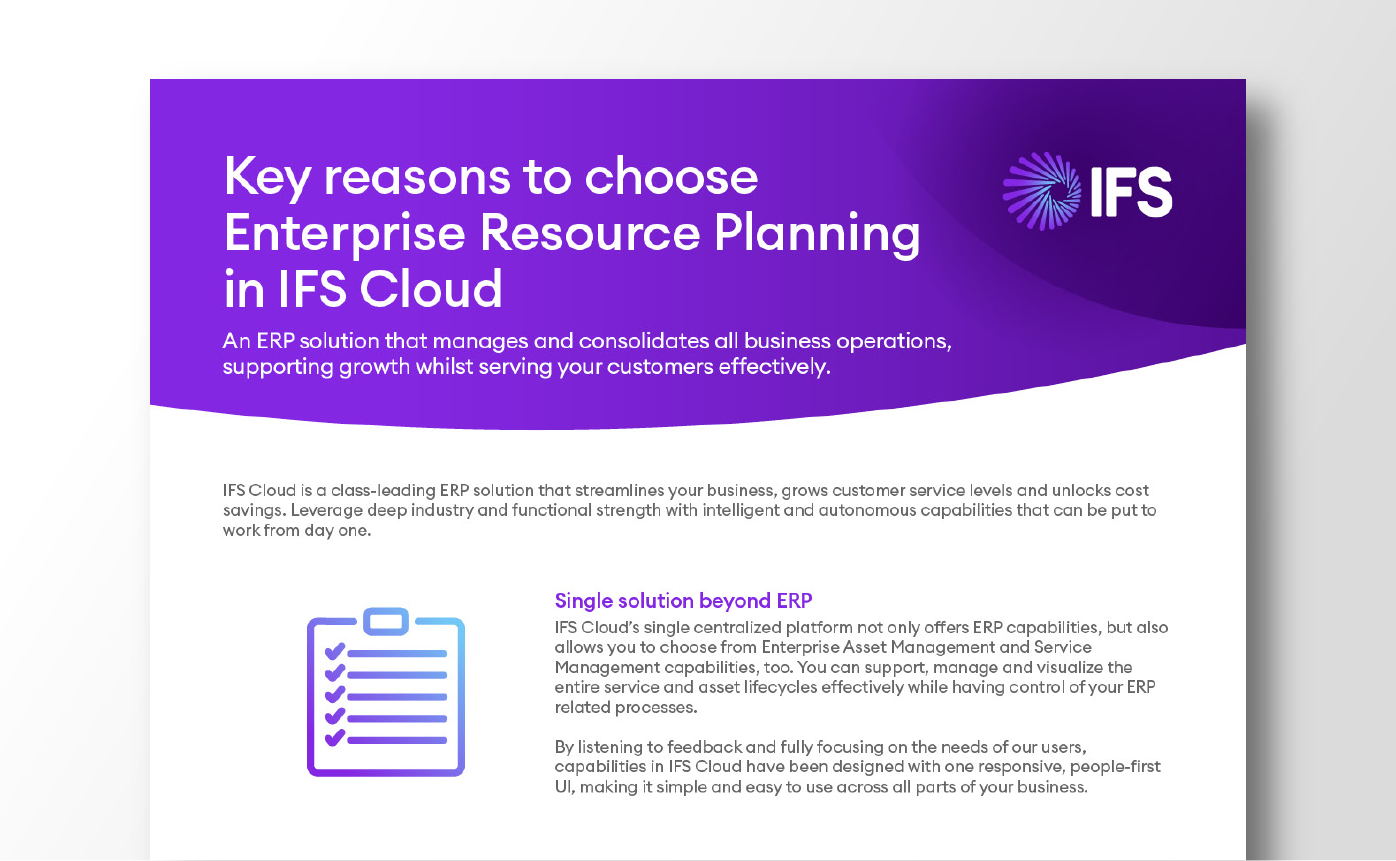 Key reasons to choose Enterprise Resource Planning in IFS Cloud

IFS

An ERP solution that manages and consolidates all business operations, supporting growth whilst serving your customers effectively.

IFS Cloud is a class-leading ERP solution that streamlines your business, grows customer service levels and unlocks cost savings. Leverage deep industry and functional strength with intelligent and autonomous capabilities that can be put to work from day one.

Single solution beyond ERP

IFS Cloud's single centralized platform not only offers ERP capabilities, but also allows you to choose from Enterprise Asset Management and Service Management capabilities, too. You can support, manage and visualize the entire service and asset lifecycles effectively while having control of your ERP related processes.

By listening to feedback and fully focusing on the needs of our users, capabilities in IFS Cloud have been designed with one responsive, people-first UI, making it simple and easy to use across all parts of your business.